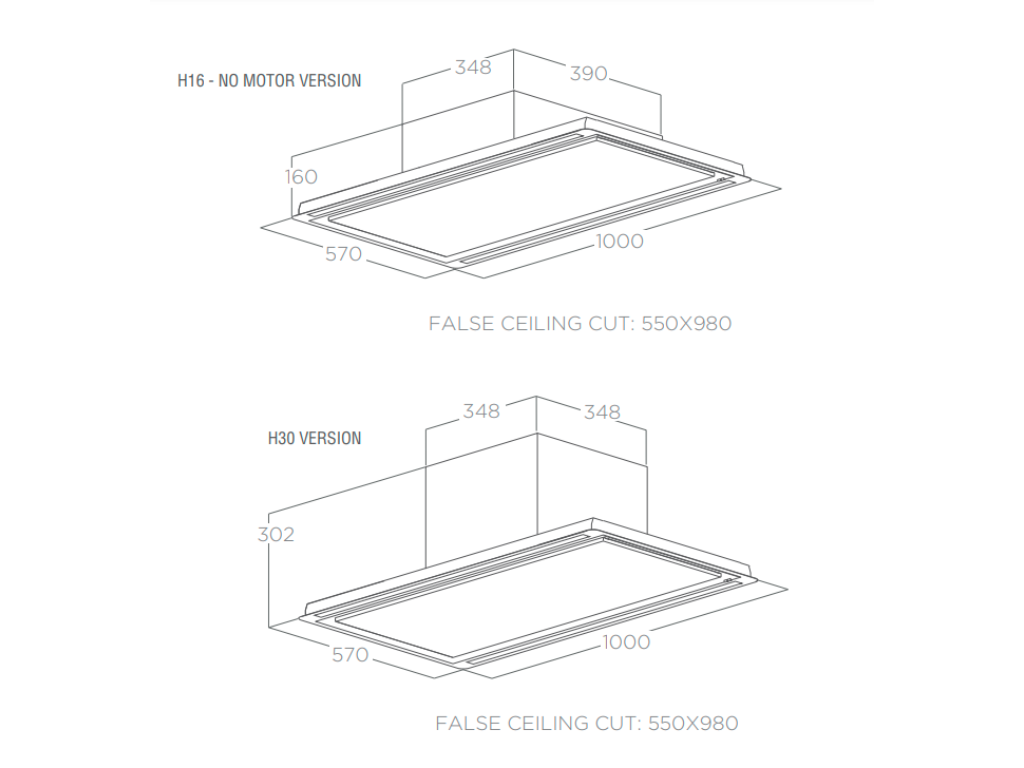 H16 - NO MOTOR VERSION

348

390

160

570

1000

FALSE CEILING CUT: 550X980

H30 VERSION

348

348

302

570

1000

FALSE CEILING CUT: 550X980