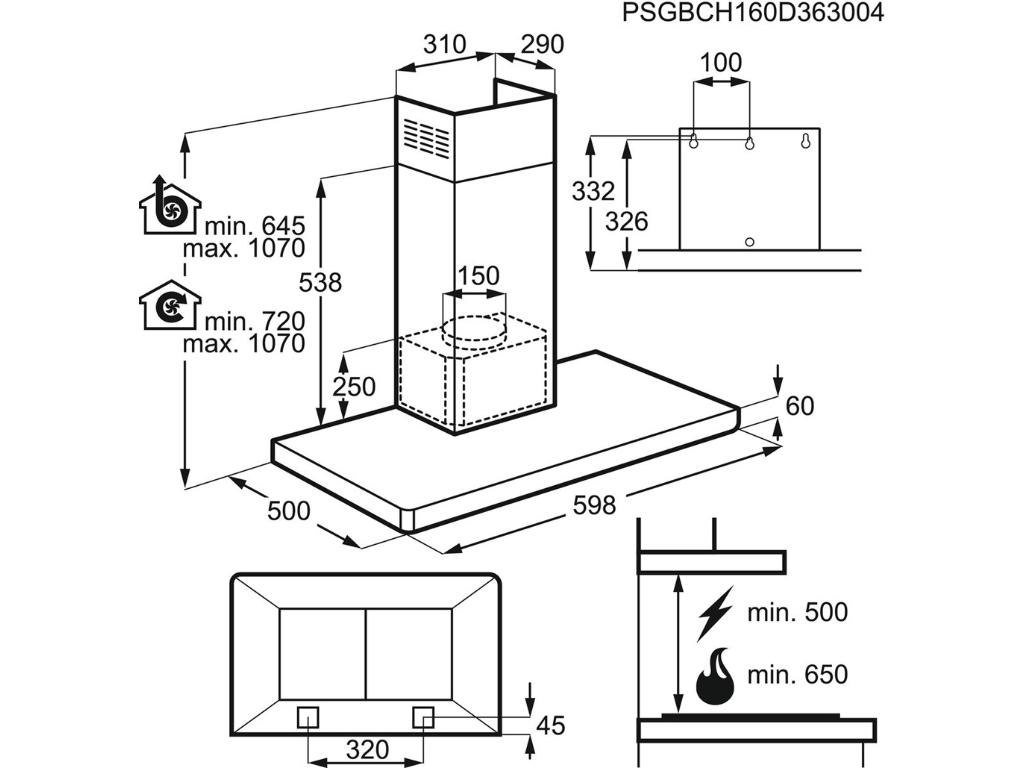 PSGBCH160D363004

310
290
100
332
326
min. 645
max. 1070
538
150
min. 720
max. 1070
250
60
500
598
min. 500
min. 650
45
320