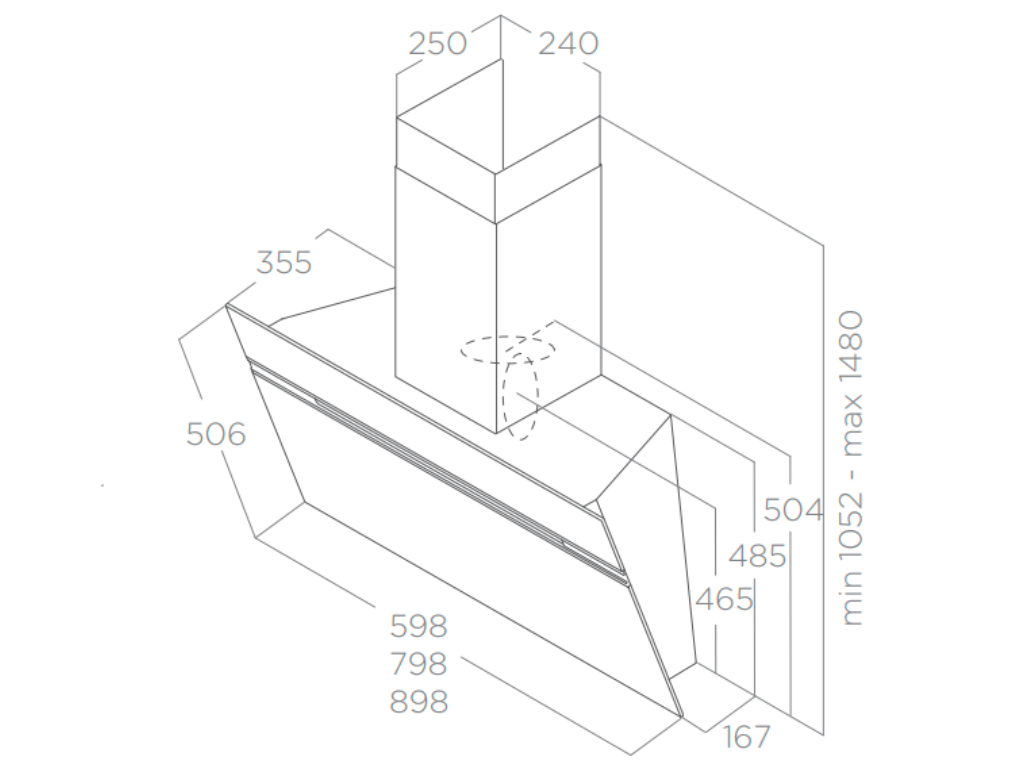 250
240
355
506
504
485
465
min 1052 - max 1480
598
798
898
167