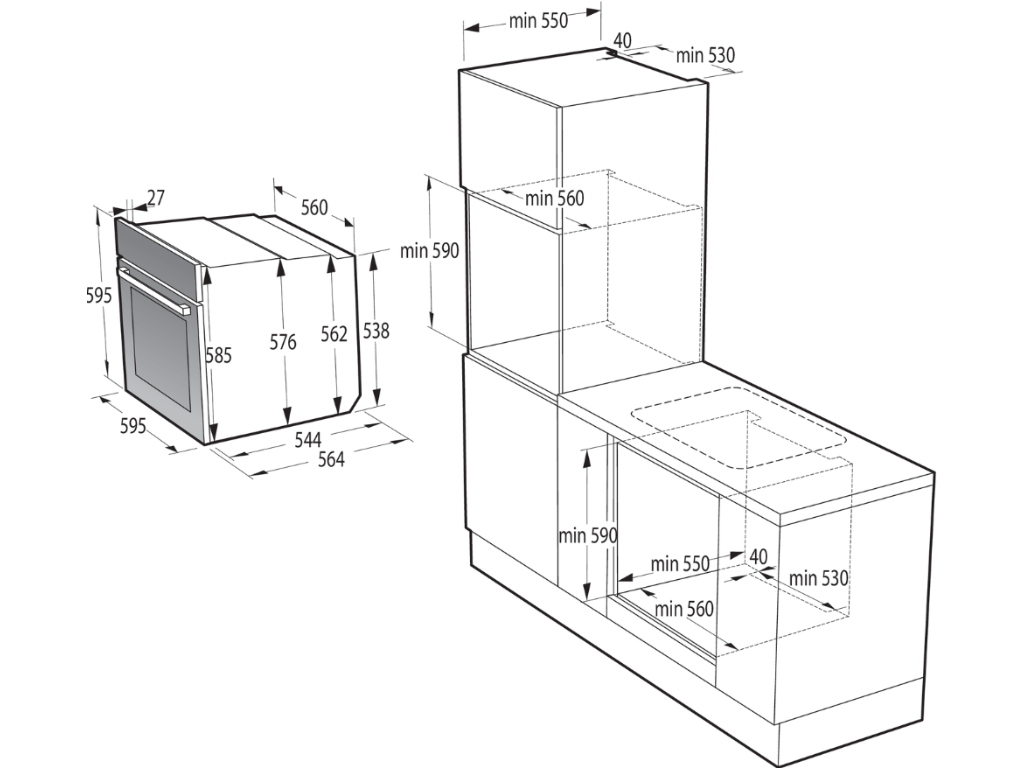 27
560
595
585
576
562
538
595
544
564

min 550
40
min 530
min 560
min 590

min 590
min 550
40
min 530
min 560