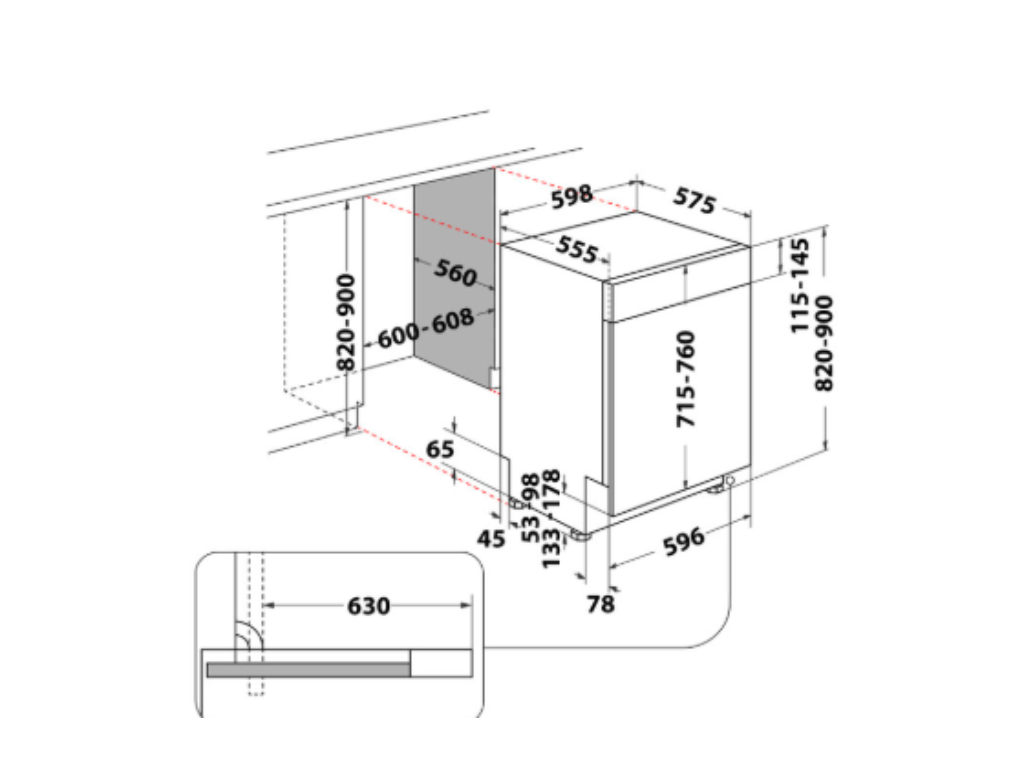 598
575
555
560
820-900
600-608
115-145
820-900
715-760
65
98
178
45
53
133
596
78
630